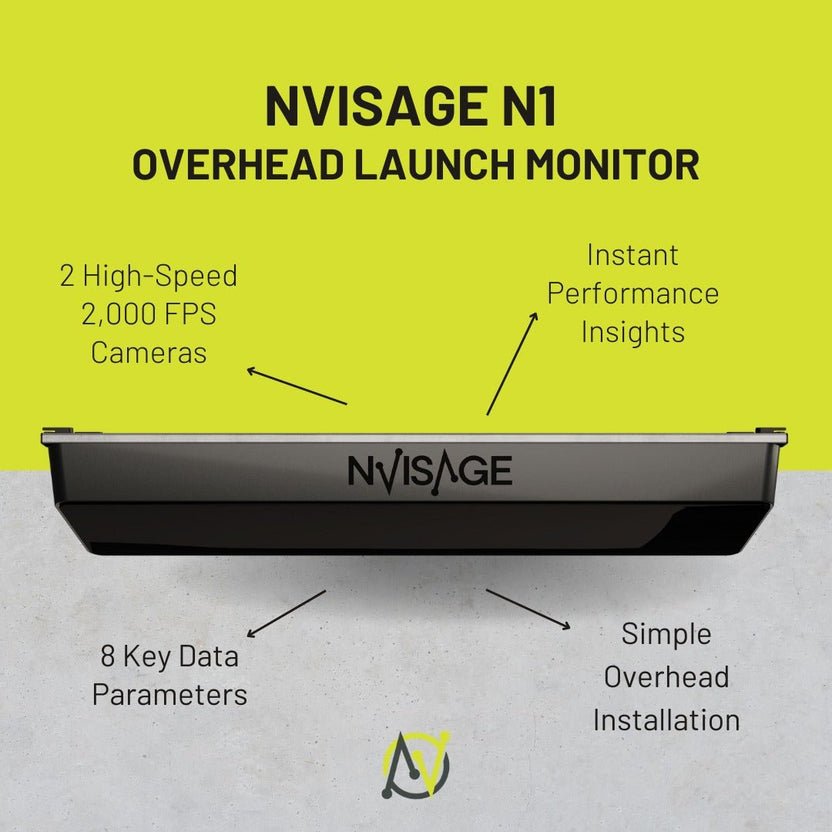 NVISAGE N1
OVERHEAD LAUNCH MONITOR

2 High-Speed
2,000 FPS
Cameras

Instant
Performance
Insights

NVISAGE

8 Key Data
Parameters

Simple
Overhead
Installation